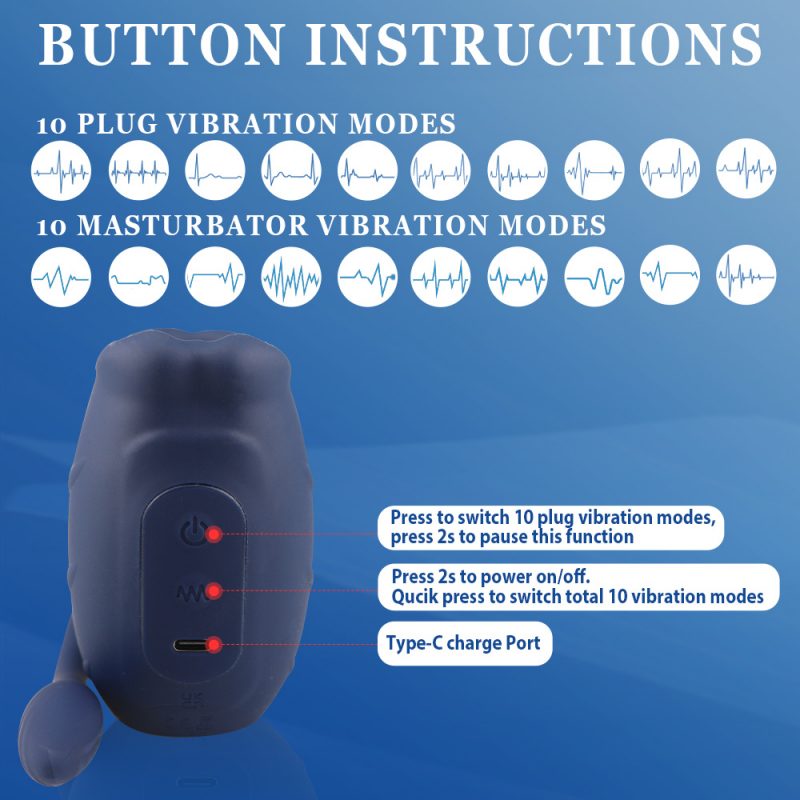 BUTTON INSTRUCTIONS

10 PLUG VIBRATION MODES

10 MASTURBATOR VIBRATION MODES

Press to switch 10 plug vibration modes, press 2s to pause this function

Press 2s to power on/off.
Qucik press to switch total 10 vibration modes

Type-C charge Port